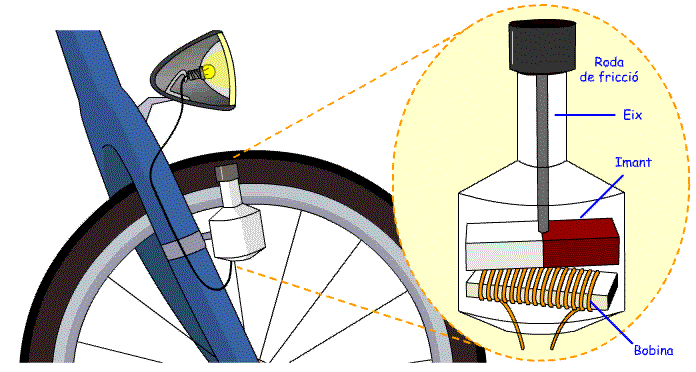 Roda de fricció
Eix
Imant
Bobina